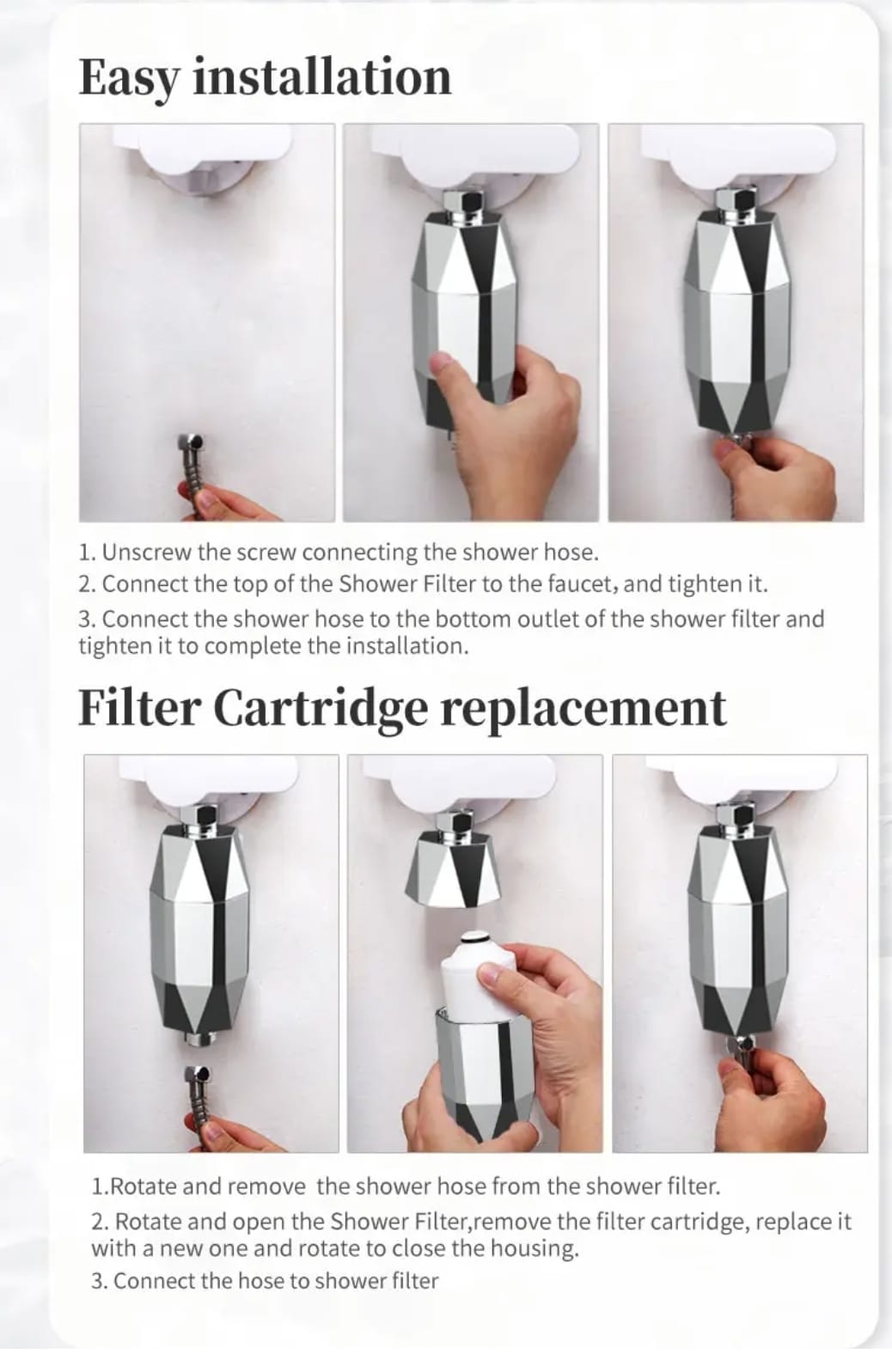 Easy installation

1. Unscrew the screw connecting the shower hose.

2. Connect the top of the Shower Filter to the faucet, and tighten it.

3. Connect the shower hose to the bottom outlet of the shower filter and tighten it to complete the installation.

Filter Cartridge replacement

1.Rotate and remove the shower hose from the shower filter.

2. Rotate and open the Shower Filter,remove the filter cartridge, replace it with a new one and rotate to close the housing.

3. Connect the hose to shower filter